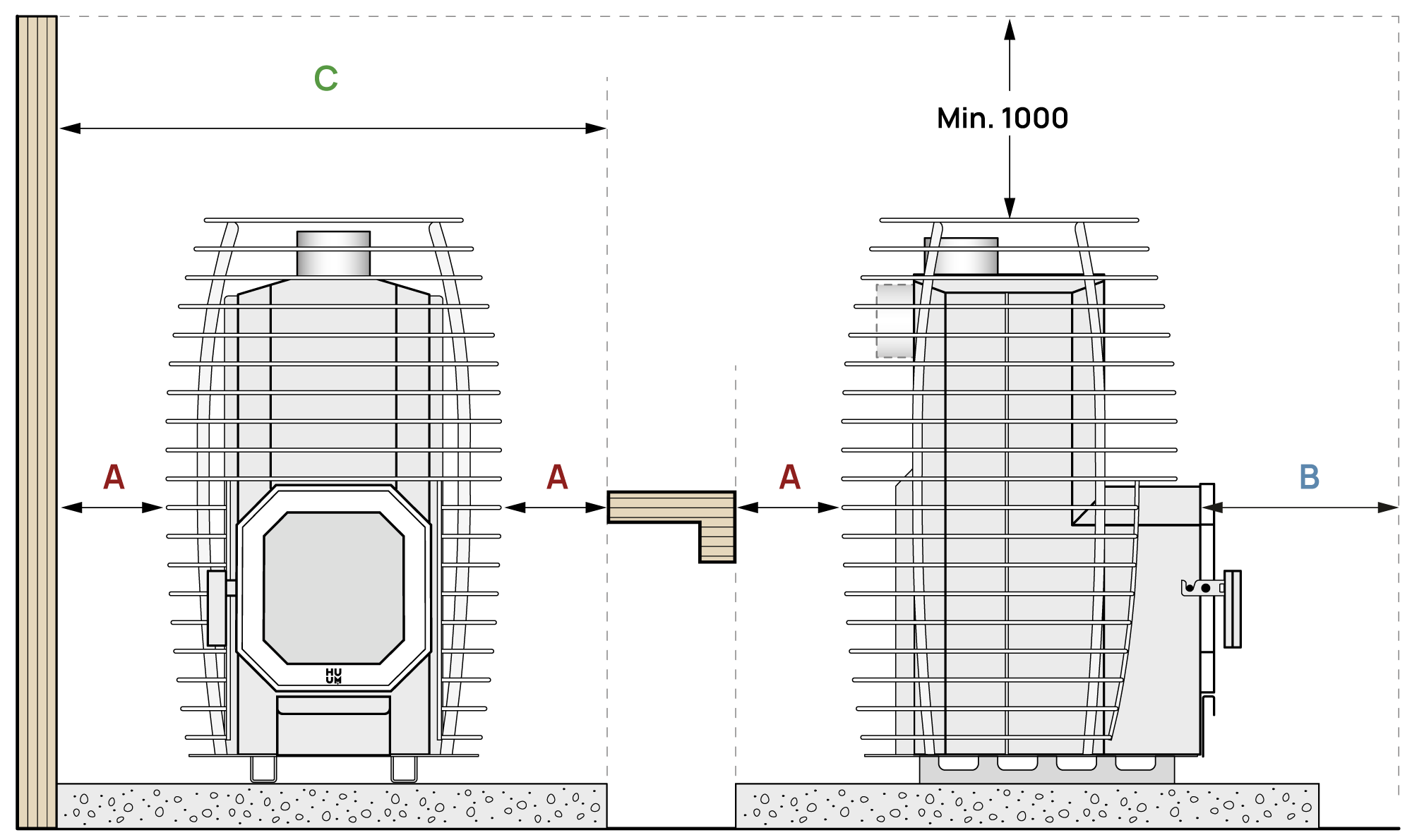 C

Min. 1000

A

A

A

B

HU
UM